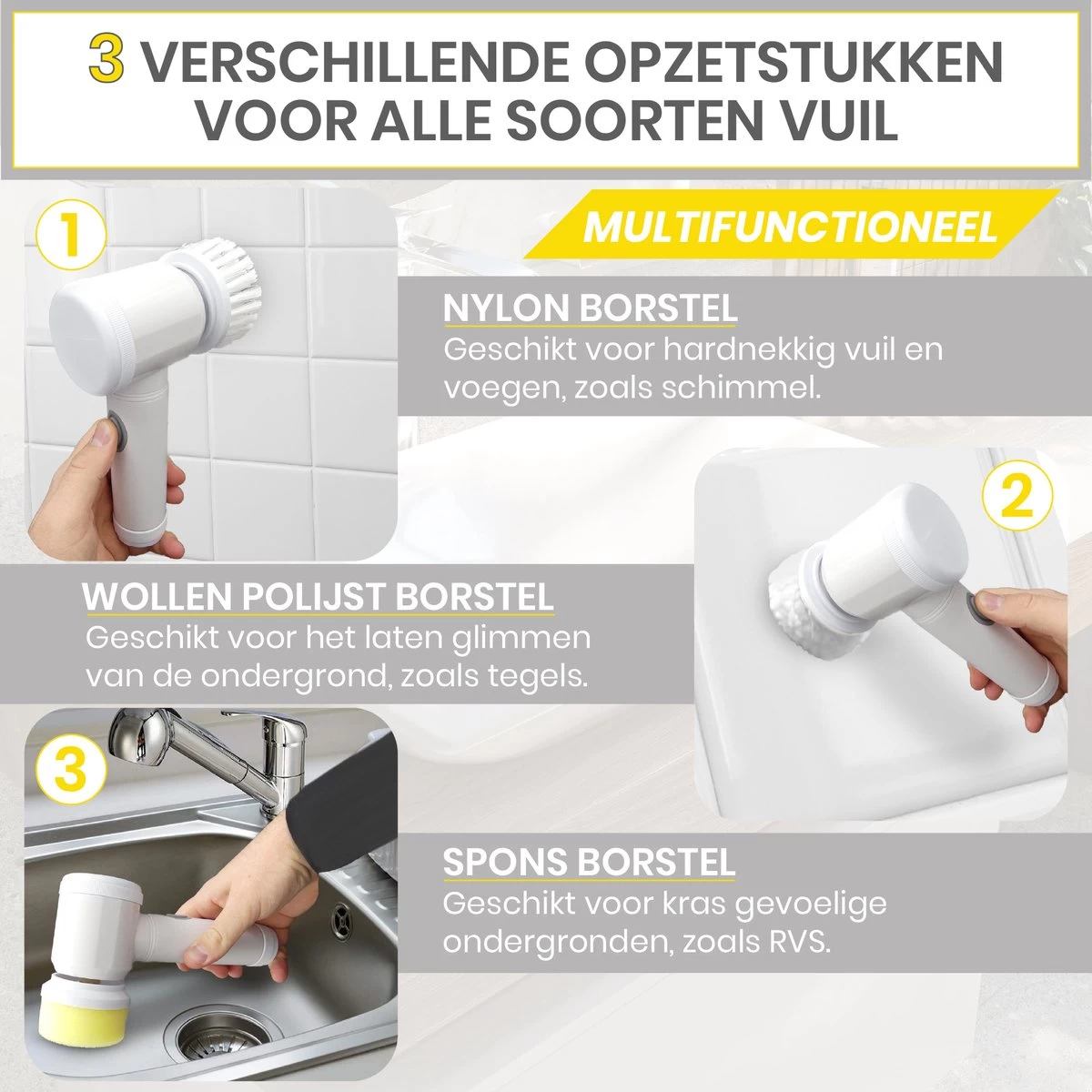 3 VERSCHILLENDE OPZETSTUKKEN VOOR ALLE SOORTEN VUIL

MULTIFUNCTIONEEL

1

NYLON BORSTEL
Geschikt voor hardnekkig vuil en voegen, zoals schimmel.

2

WOLLEN POLIJST BORSTEL
Geschikt voor het laten glimmen van de ondergrond, zoals tegels.

3

SPONS BORSTEL
Geschikt voor kras gevoelige ondergronden, zoals RVS.