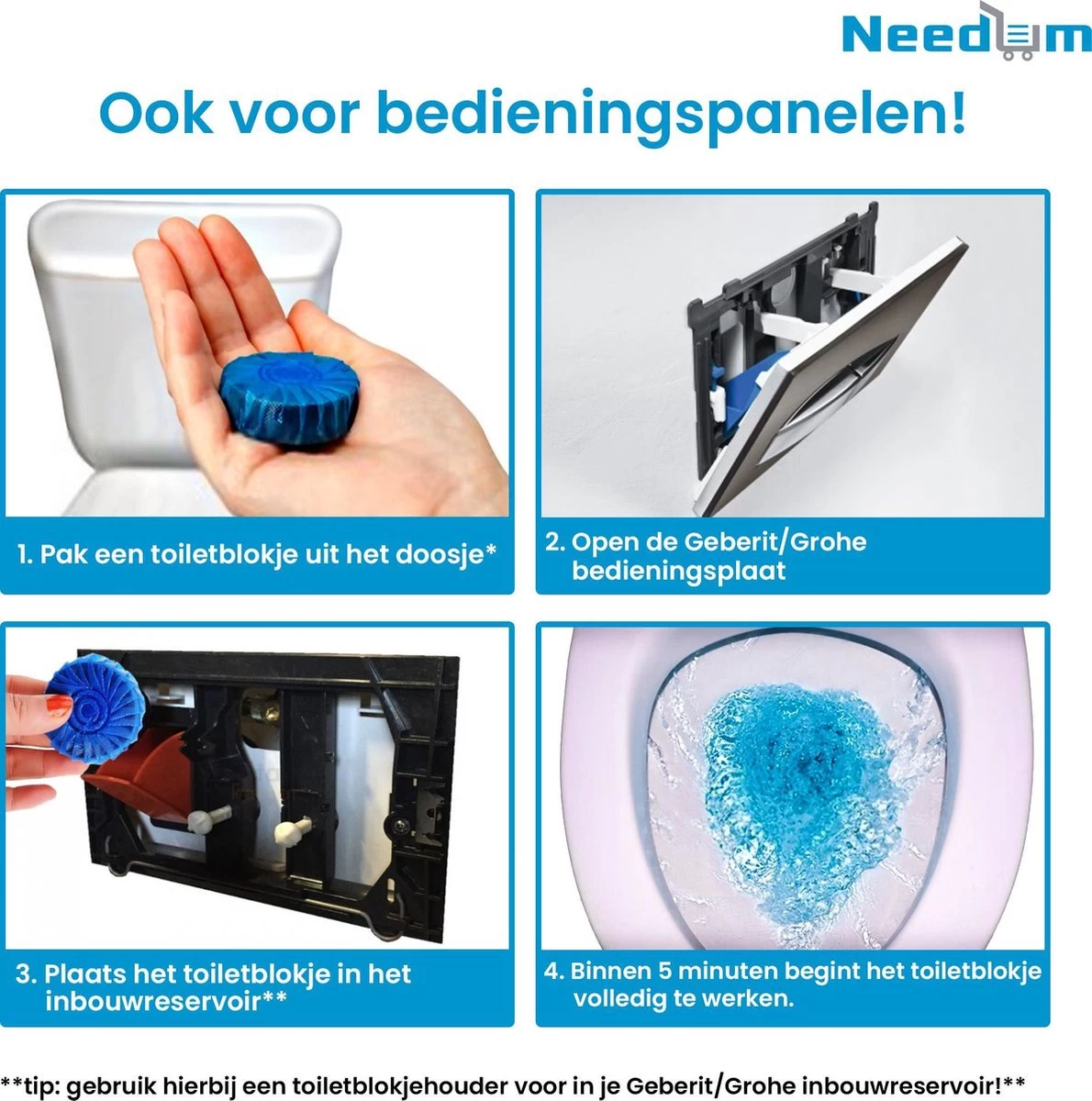 Needum

Ook voor bedieningspanelen!

1. Pak een toiletblokje uit het doosje*

2. Open de Geberit/Grohe bedieningsplaat

3. Plaats het toiletblokje in het inbouwreservoir**

4. Binnen 5 minuten begint het toiletblokje volledig te werken.

**tip: gebruik hierbij een toiletblokjehouder voor in je Geberit/Grohe inbouwreservoir!**