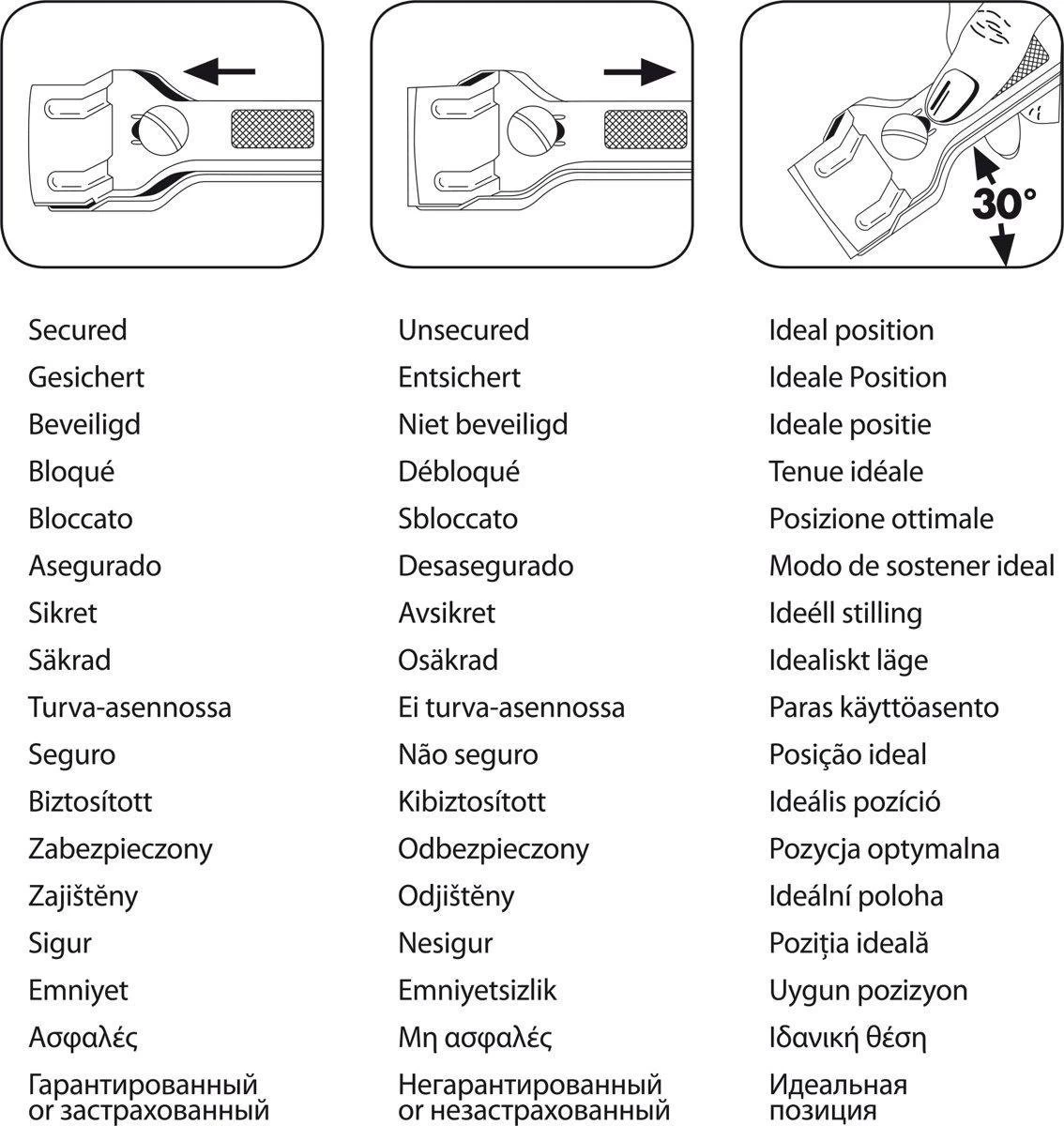 30°

Secured
Gesichert
Beveiligd
Bloqué
Bloccato
Asegurado
Sikret
Säkrad
Turva-asennossa
Seguro
Biztosított
Zabezpieczony
Zajištěny
Sigur
Emniyet
Ασφαλές
Гарантированный or застрахованный

Unsecured
Entsichert
Niet beveiligd
Débloqué
Sbloccato
Desasegurado
Avsikret
Osäkrad
Ei turva-asennossa
Não seguro
Kibiztosított
Odbezpieczony
Odjištěny
Nesigur
Emniyetsizlik
Μη ασφαλές
Негарантированный or незастрахованный

Ideal position
Ideale Position
Ideale positie
Tenue idéale
Posizione ottimale
Modo de sostener ideal
Ideéll stilling
Idealiskt läge
Paras käyttöasento
Posição ideal
Ideális pozíció
Pozycja optymalna
Ideální poloha
Poziția ideală
Uygun pozizyon
Ιδανική θέση
Идеальная позиция